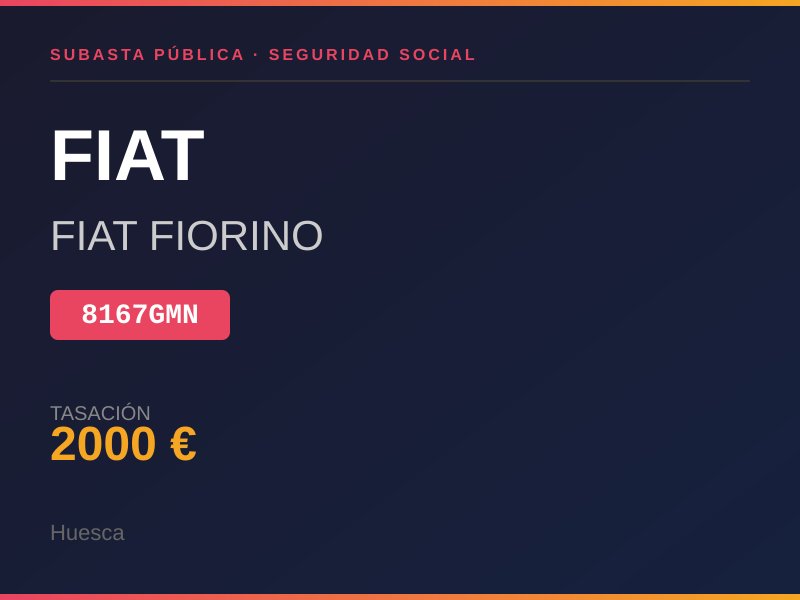 SUBASTA PÚBLICA · SEGURIDAD SOCIAL

FIAT

FIAT FIORINO

8167GMN

TASACIÓN
2000 €

Huesca